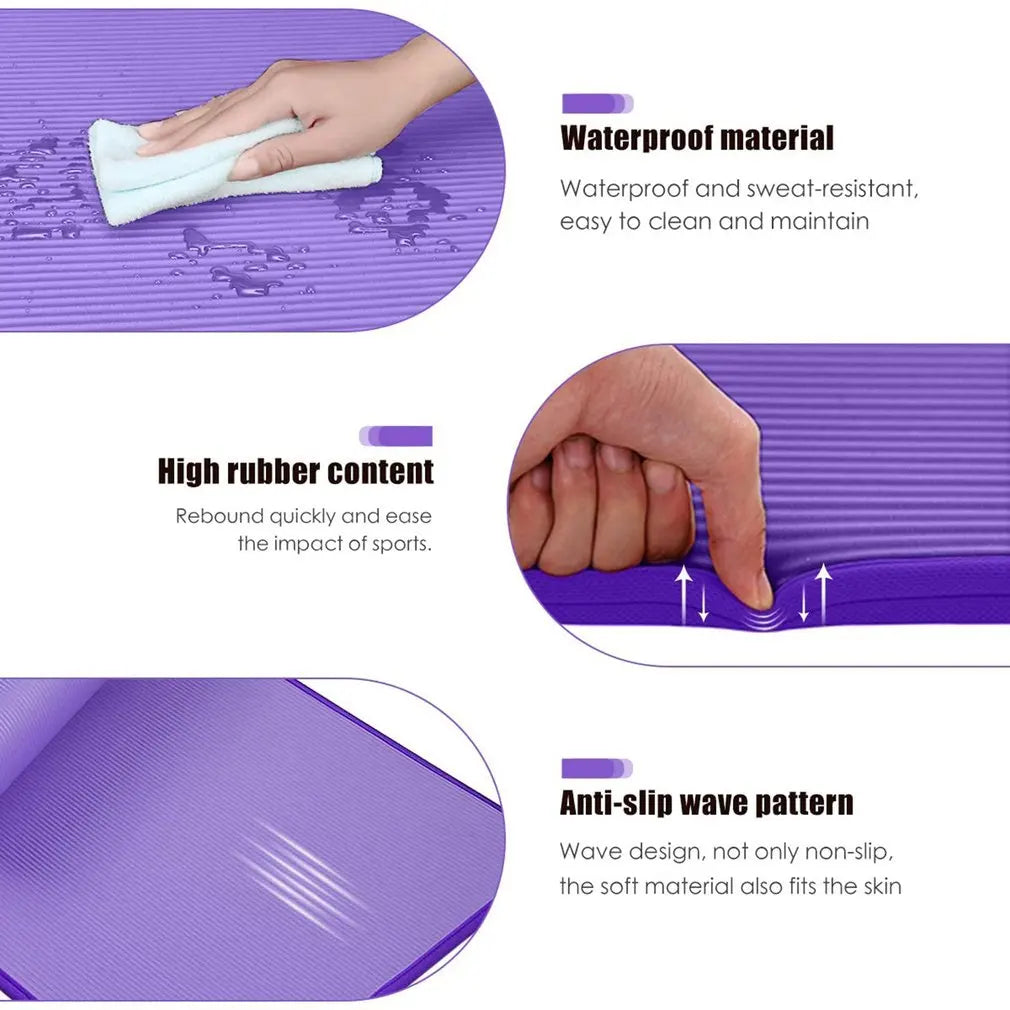 Waterproof material

Waterproof and sweat-resistant, easy to clean and maintain

High rubber content

Rebound quickly and ease the impact of sports.

Anti-slip wave pattern

Wave design, not only non-slip, the soft material also fits the skin